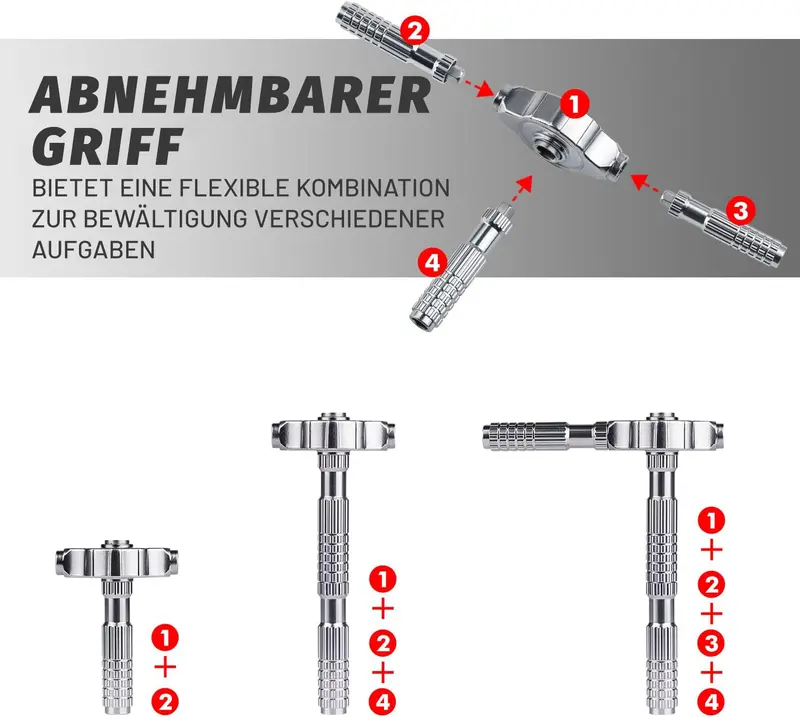 ABNEHMBARER GRIFF
BIETET EINE FLEXIBLE KOMBINATION ZUR BEWÄLTIGUNG VERSCHIEDENER AUFGABEN

2
1
3
4

1
+
2

1
+
2
+
4

1
+
2
+
3
+
4